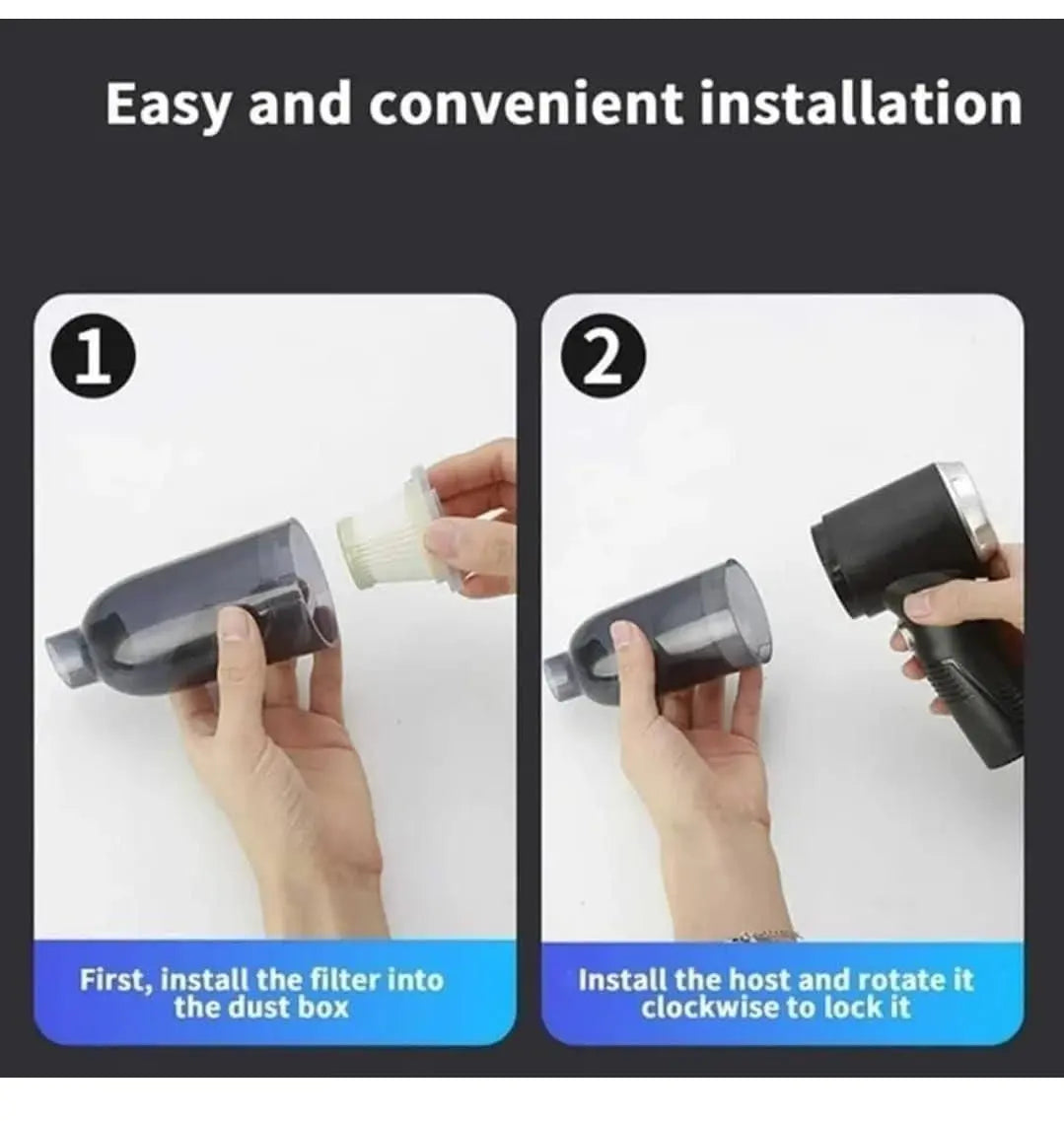 Easy and convenient installation

1

First, install the filter into the dust box

2

Install the host and rotate it clockwise to lock it